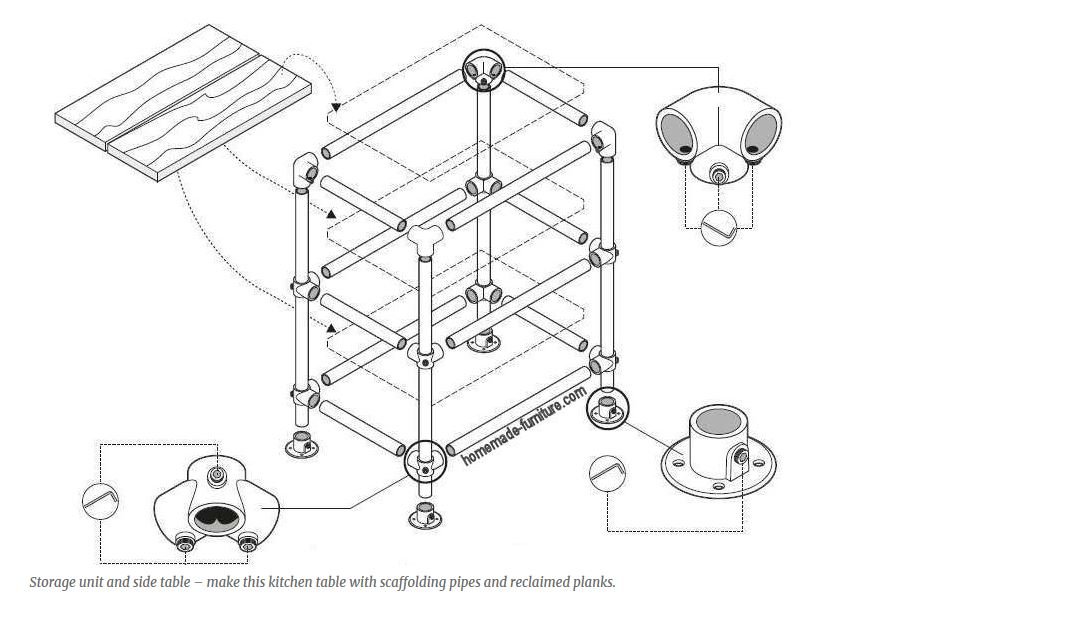 homemade-furniture.com

Storage unit and side table – make this kitchen table with scaffolding pipes and reclaimed planks.